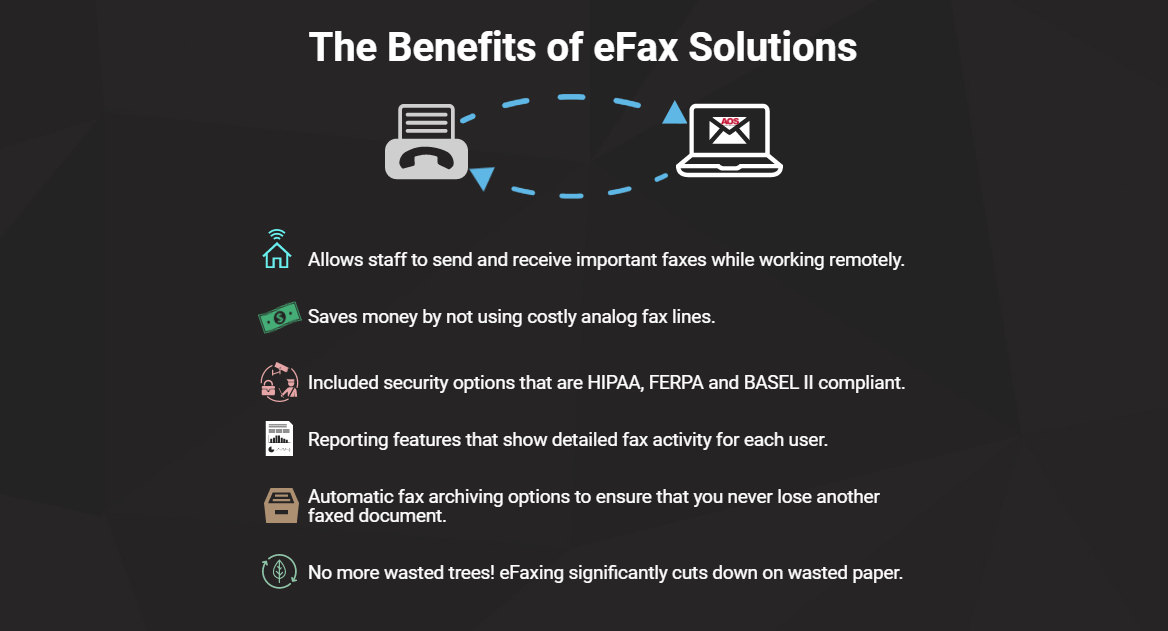 The Benefits of eFax Solutions

AOS

Allows staff to send and receive important faxes while working remotely.

Saves money by not using costly analog fax lines.

Included security options that are HIPAA, FERPA and BASEL II compliant.

Reporting features that show detailed fax activity for each user.

Automatic fax archiving options to ensure that you never lose another faxed document.

No more wasted trees! eFaxing significantly cuts down on wasted paper.